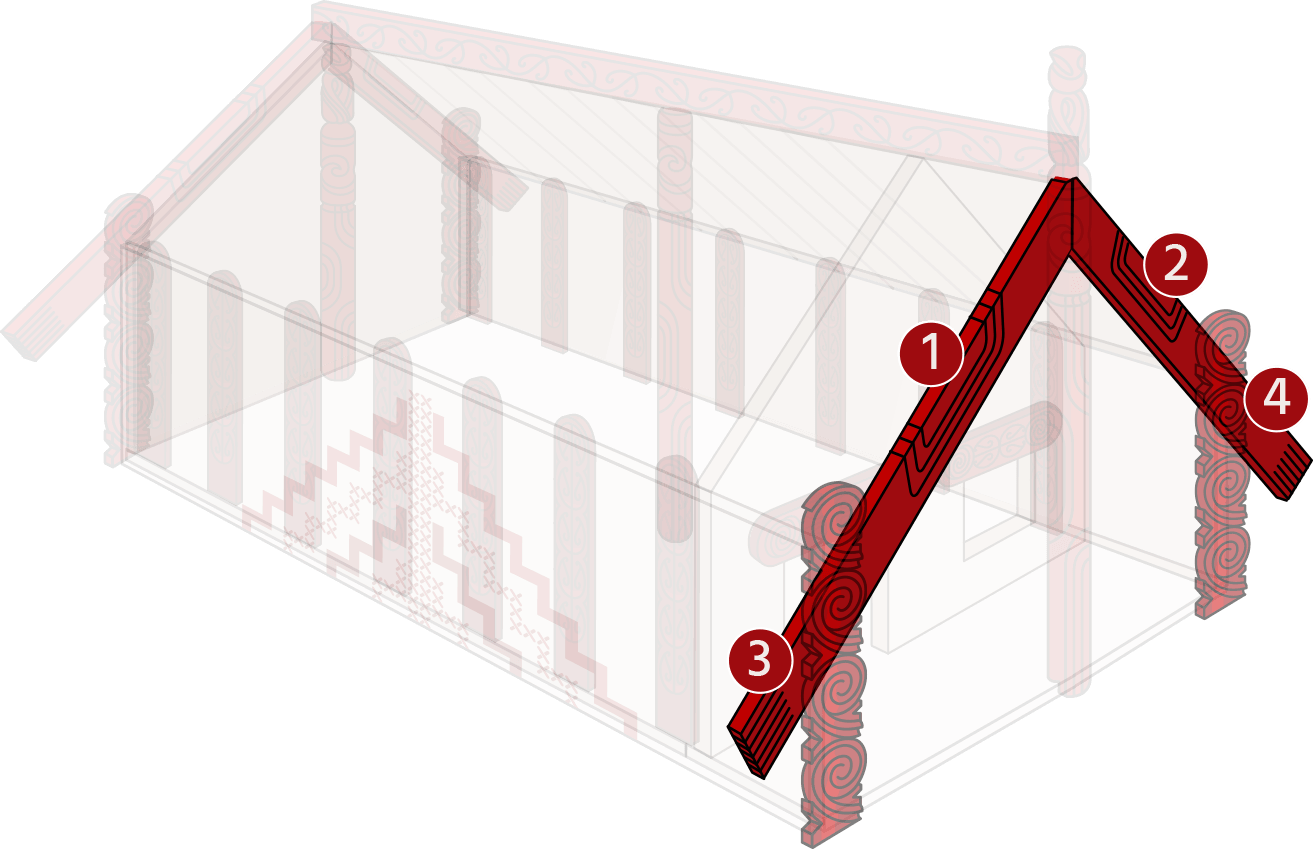 1
2
3
4