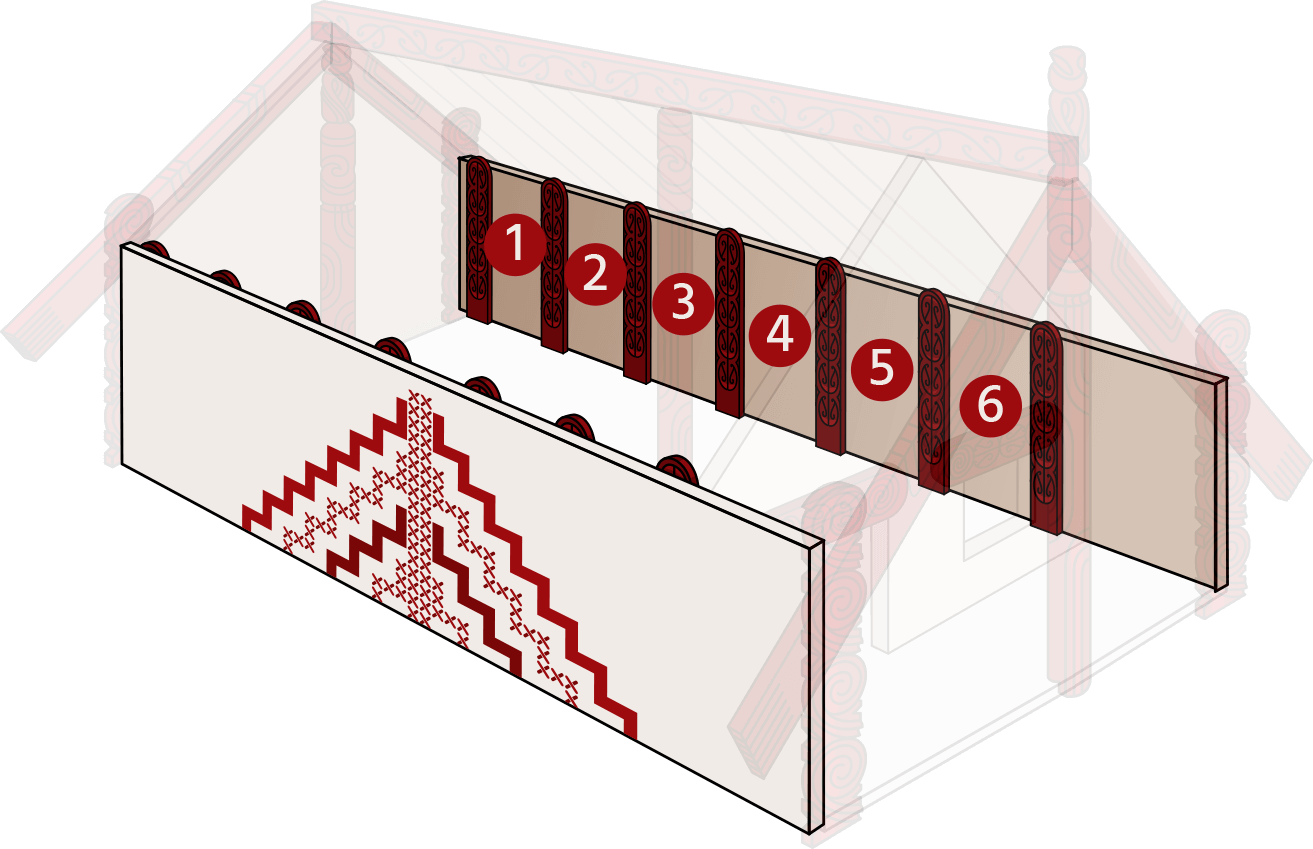 1
2
3
4
5
6