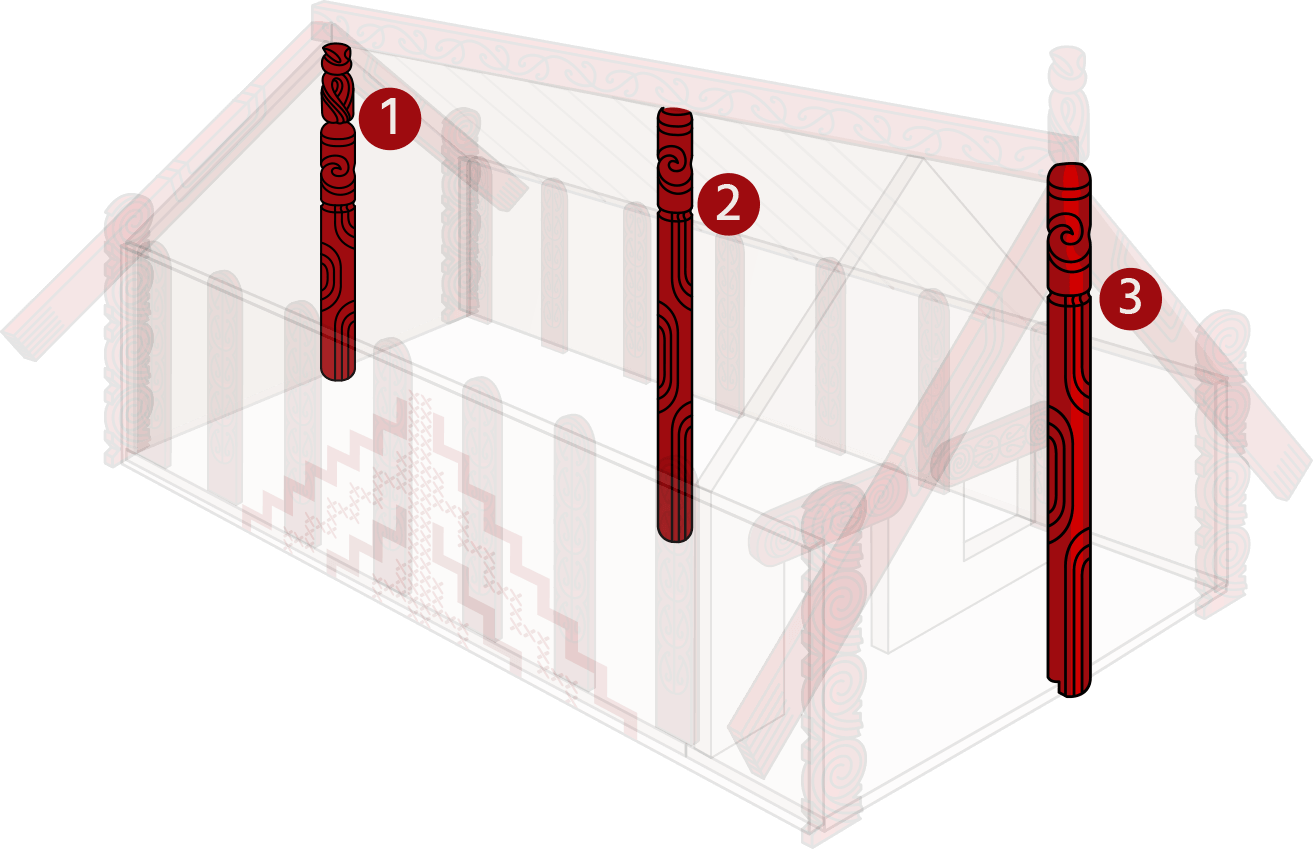 1
2
3