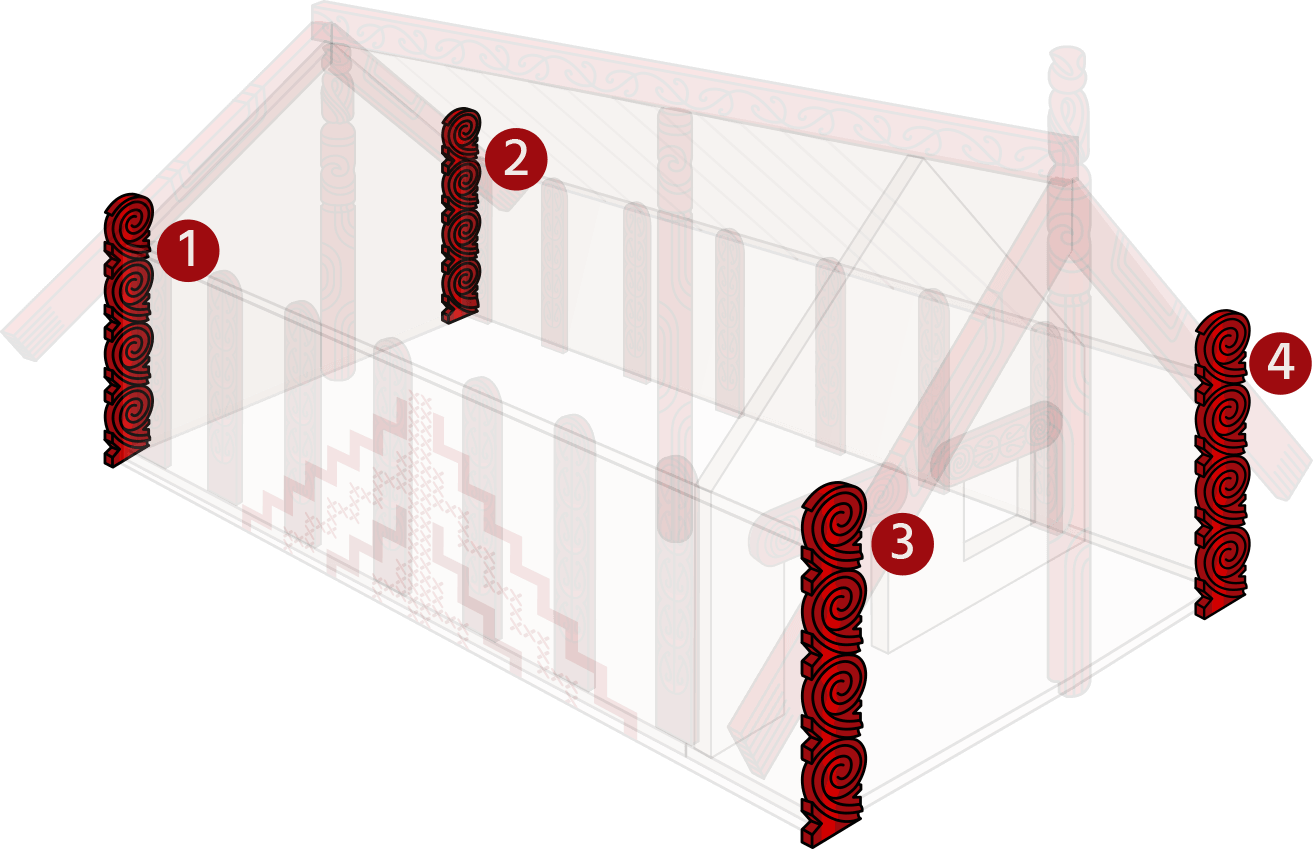 1
2
3
4